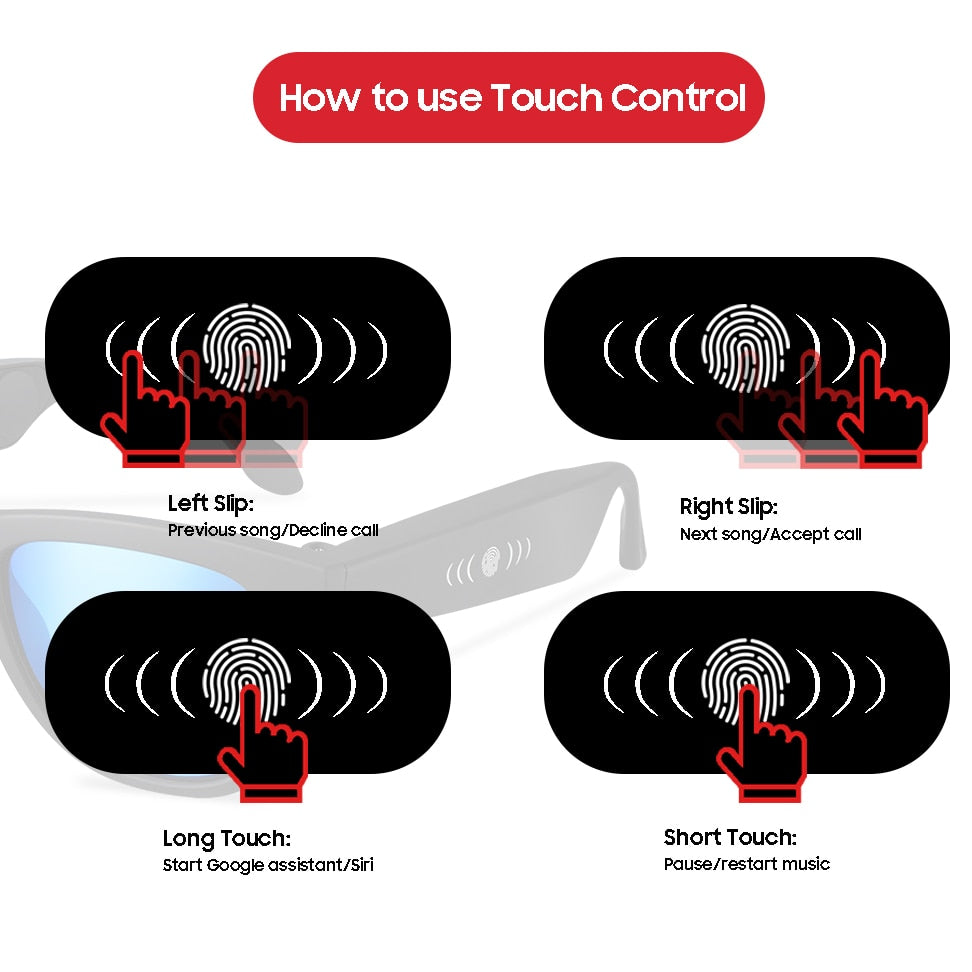 How to use Touch Control

Left Slip:
Previous song/Decline call

Right Slip:
Next song/Accept call

Long Touch:
Start Google assistant/Siri

Short Touch:
Pause/restart music